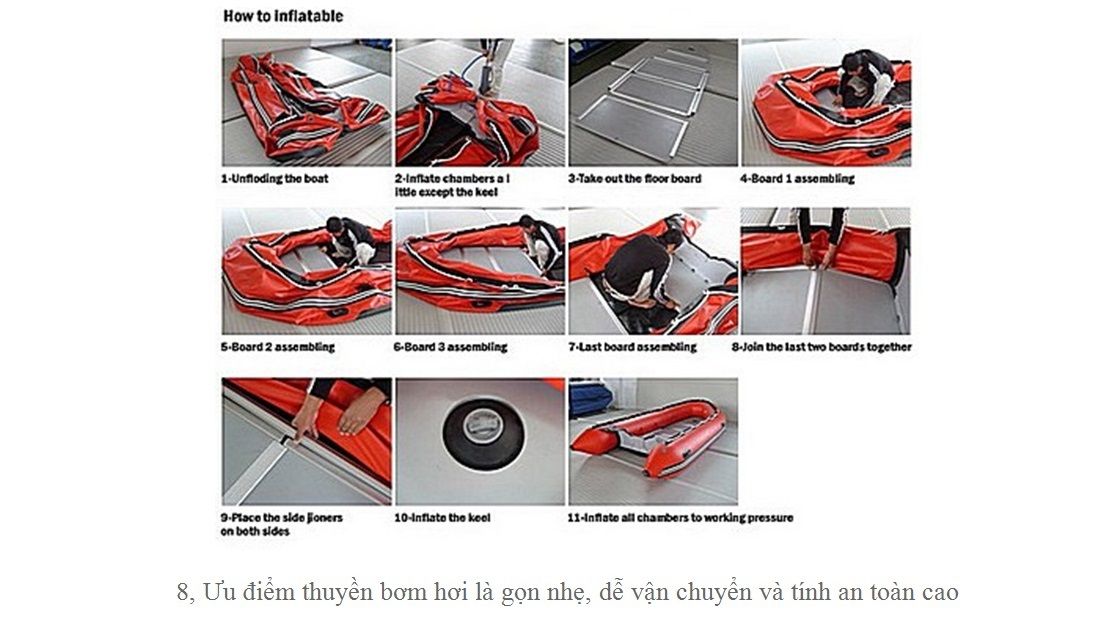 How to inflatable

1-Unfloding the boat

2-Inflate chambers a little except the keel

3-Take out the floor board

4-Board 1 assembling

5-Board 2 assembling

6-Board 3 assembling

7-Last board assembling

8-Join the last two boards together

9-Place the side jioners on both sides

10-Inflate the keel

11-Inflate all chambers to working pressure

8, Ưu điểm thuyền bơm hơi là gọn nhẹ, dễ vận chuyển và tính an toàn cao